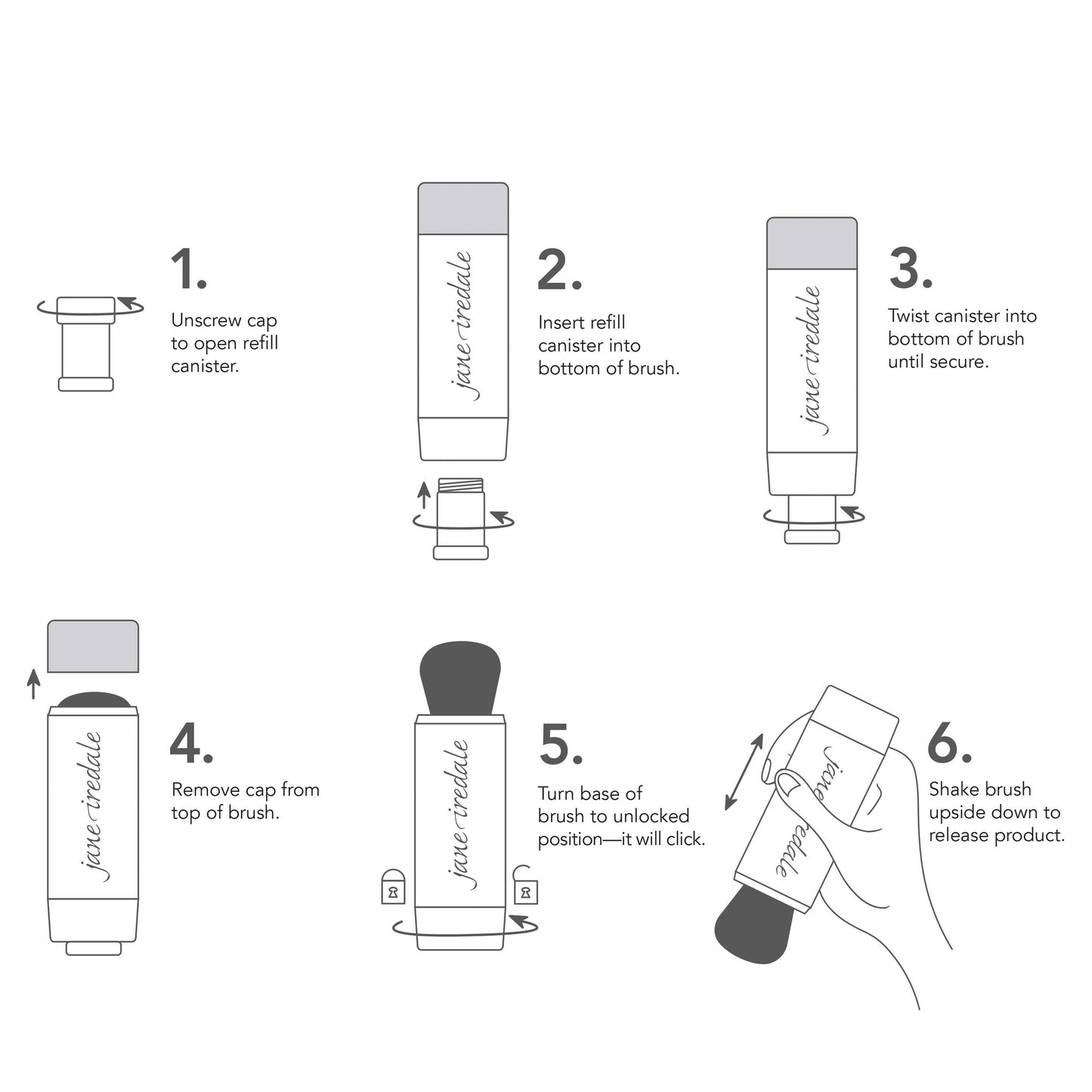 1.
Unscrew cap to open refill canister.

jane iredale

2.
Insert refill canister into bottom of brush.

jane iredale

3.
Twist canister into bottom of brush until secure.

jane iredale

4.
Remove cap from top of brush.

jane iredale

5.
Turn base of brush to unlocked position—it will click.

jane iredale

6.
Shake brush upside down to release product.